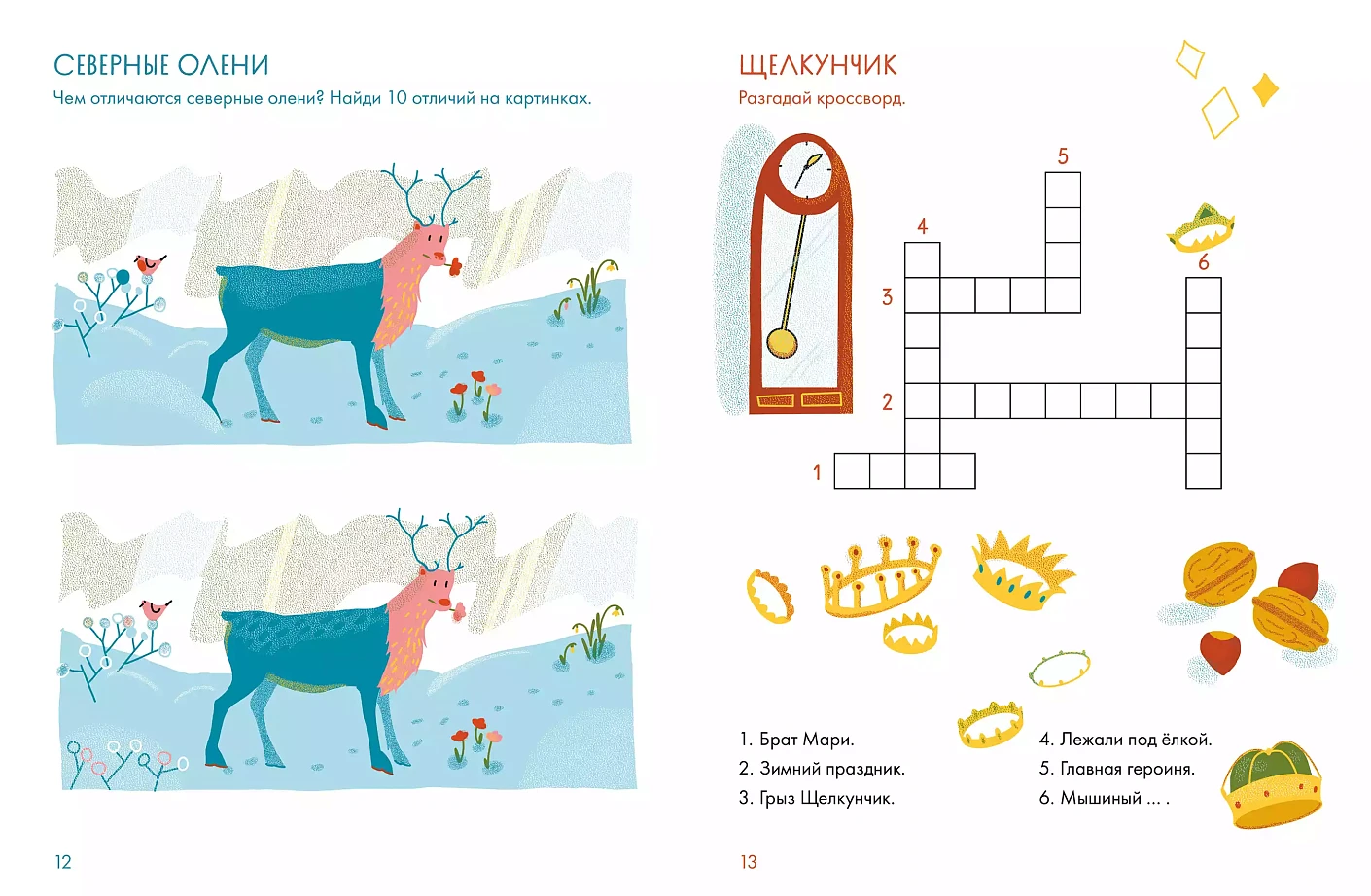 СЕВЕРНЫЕ ОЛЕНИ

Чем отличаются северные олени? Найди 10 отличий на картинках.

12

ЩЕЛКУНЧИК

Разгадай кроссворд.

5

4

6

3

2

1

1. Брат Мари.
2. Зимний праздник.
3. Грыз Щелкунчик.

4. Лежали под ёлкой.
5. Главная героиня.
6. Мышиный ... .

13